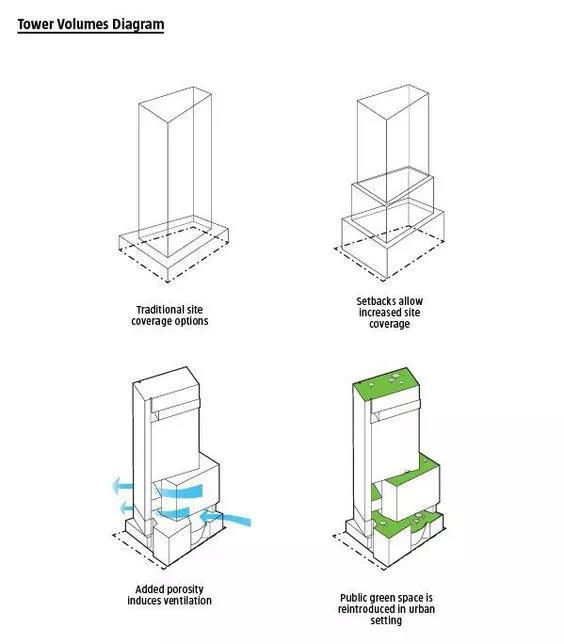 Tower Volumes Diagram

Traditional site coverage options

Setbacks allow increased site coverage

Added porosity induces ventilation

Public green space is reintroduced in urban setting