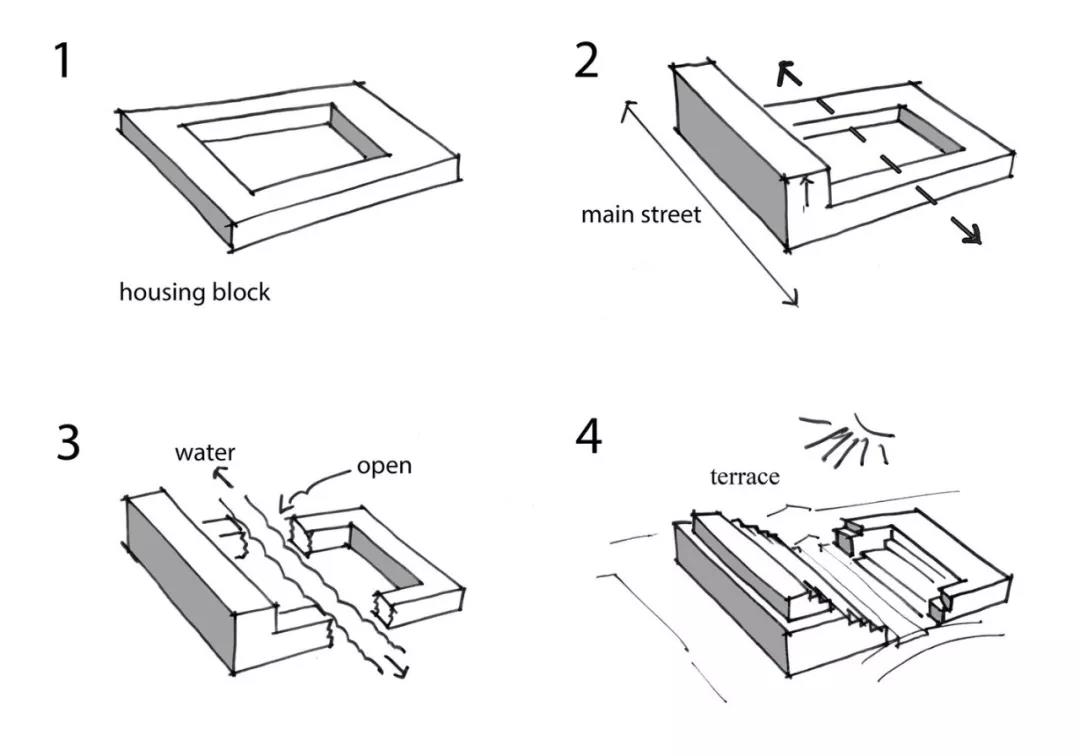 1

housing block

2

main street

3

water

open

4

terrace