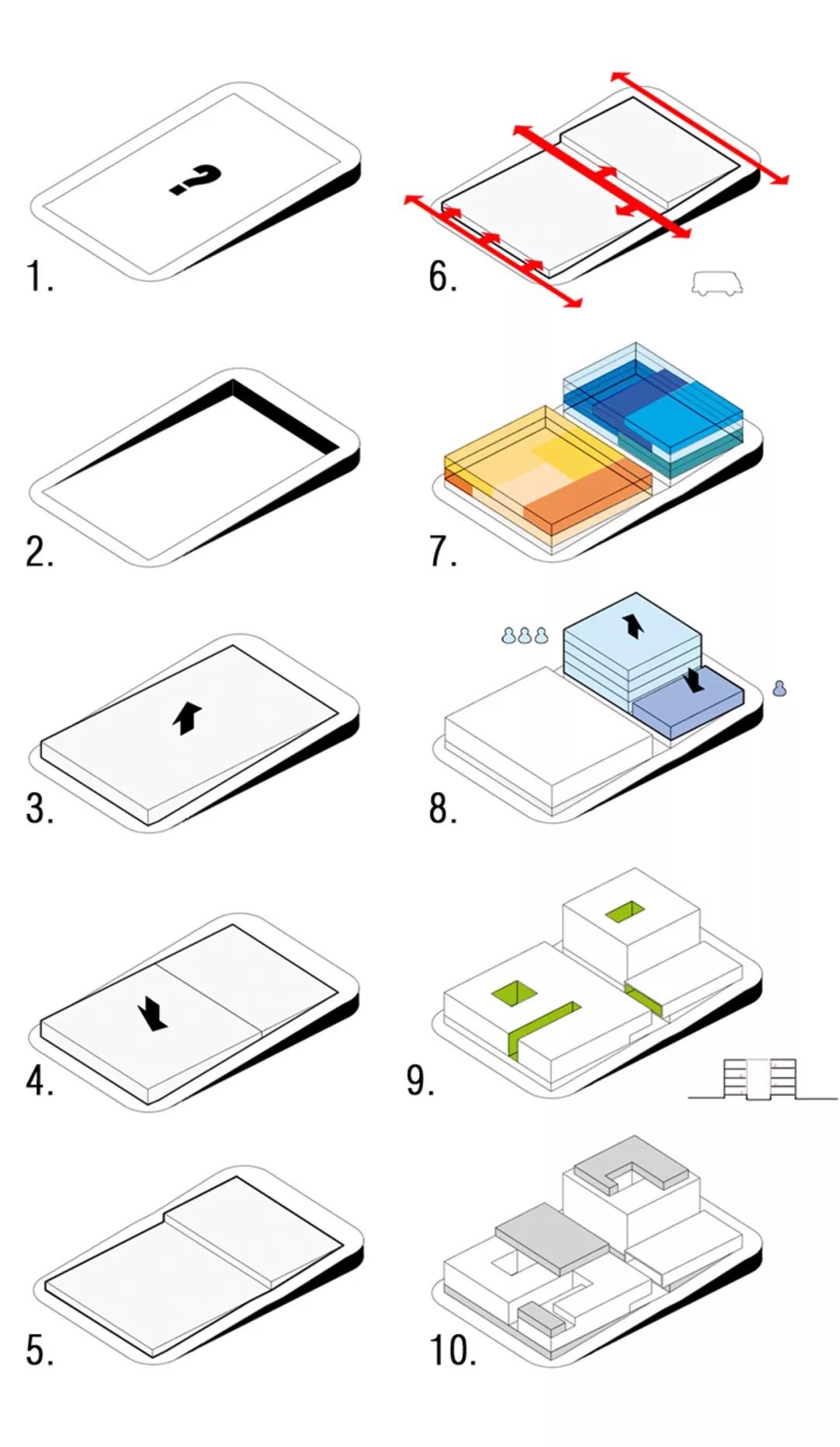 ?

1.

2.

3.

4.

5.

6.

7.

8.

9.

10.