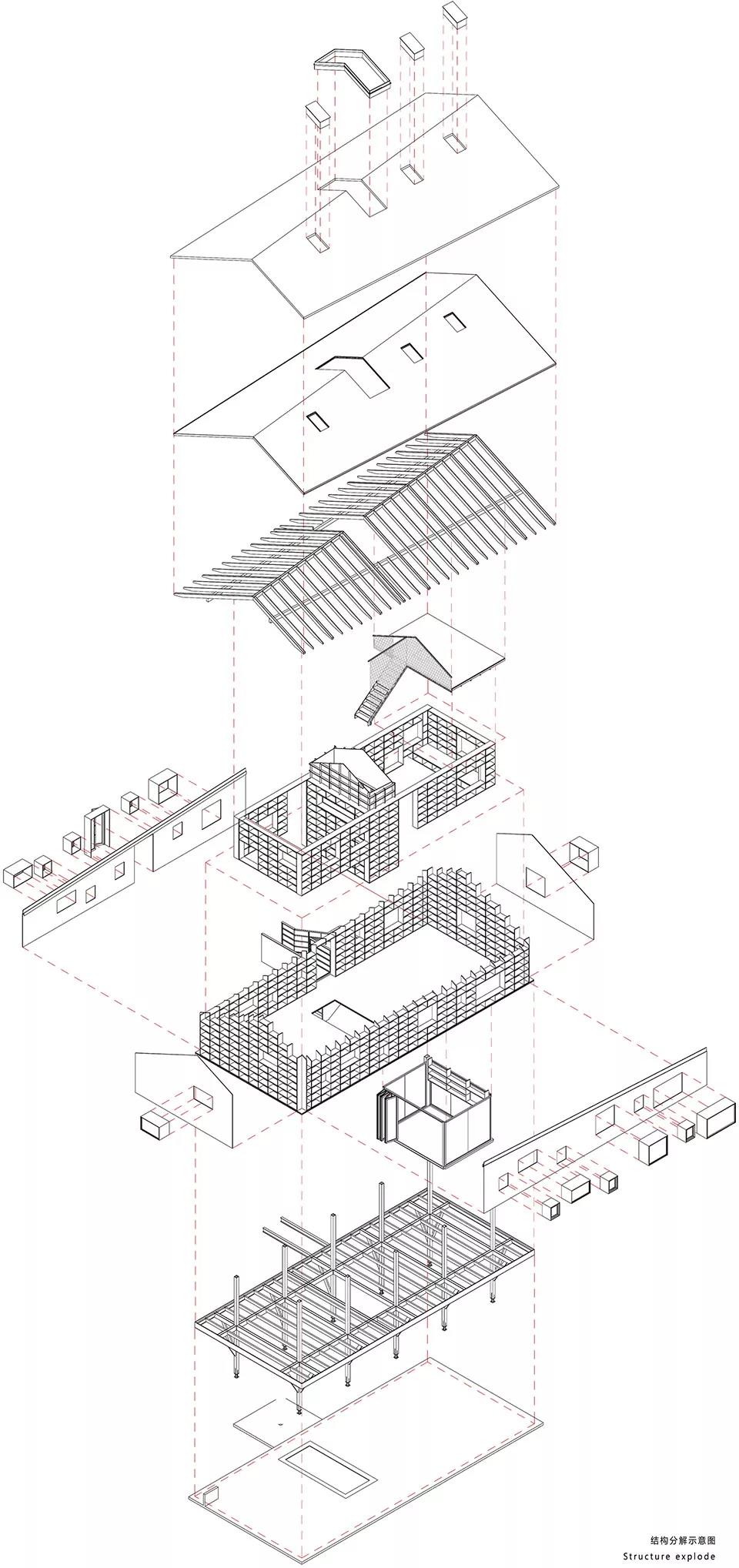 结构分解示意图
Structure explode