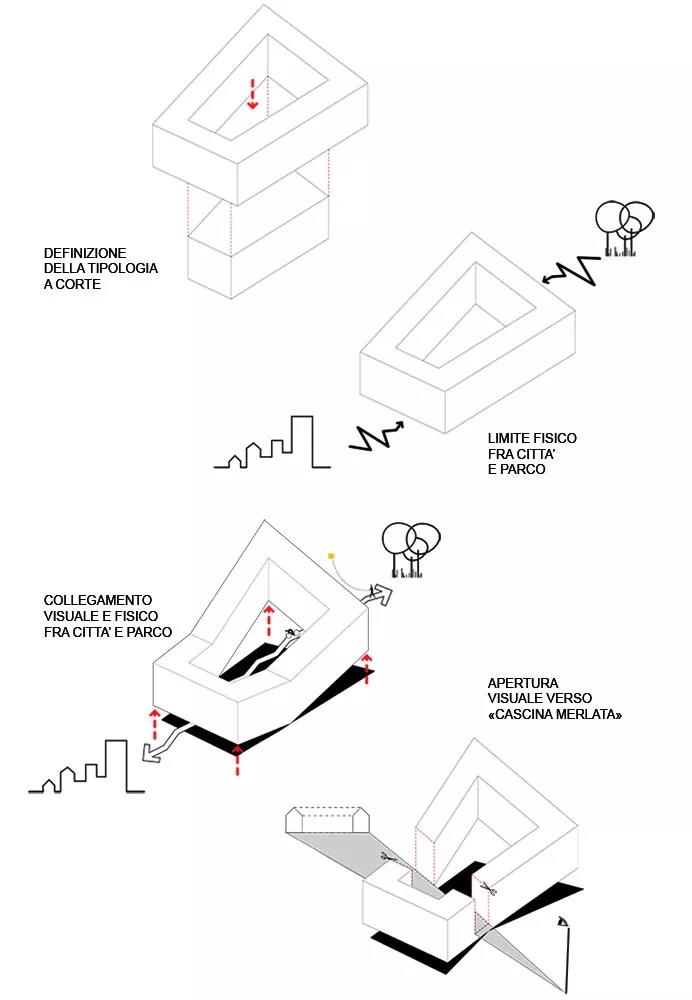 DEFINIZIONE
DELLA TIPOLOGIA
A CORTE

LIMITE FISICO
FRA CITTA'
E PARCO

COLLEGAMENTO
VISUALE E FISICO
FRA CITTA' E PARCO

APERTURA
VISUALE VERSO
«CASCINA MERLATA»