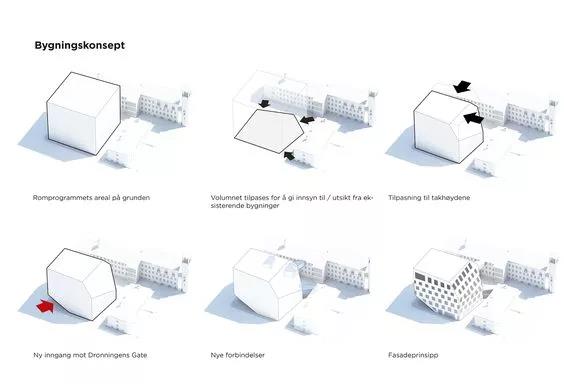 Bygningskonsept

Romprogrammets areal på grunden

Volumnet tilpases for å gi innsyn til / utsikt fra eksisterende bygninger

Tilpasning til takhøydene

Ny inngang mot Dronningens Gate

Nye forbindelser

Fasadeprinsipp