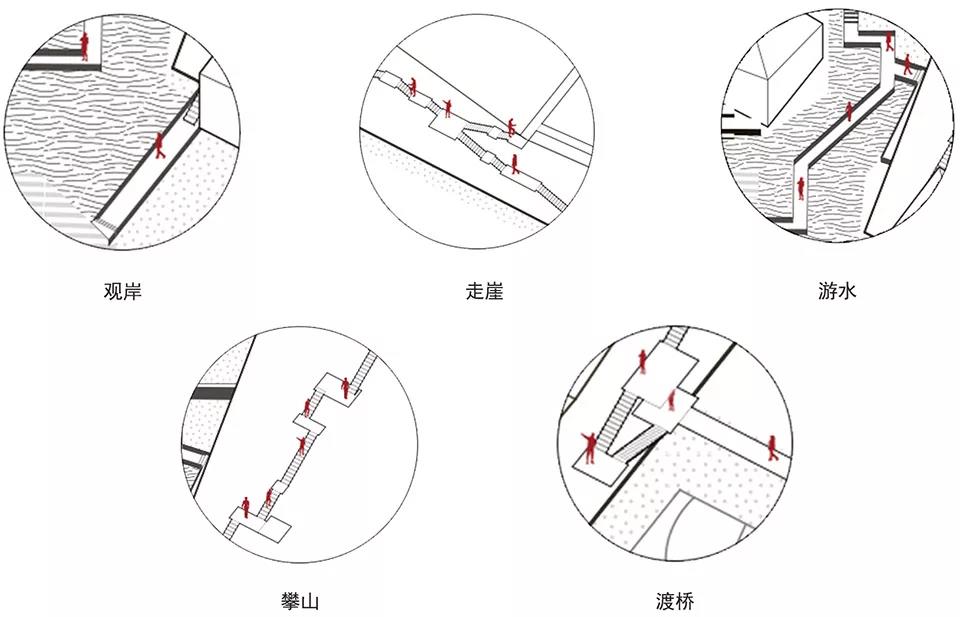 观岸

走崖

游水

攀山

渡桥