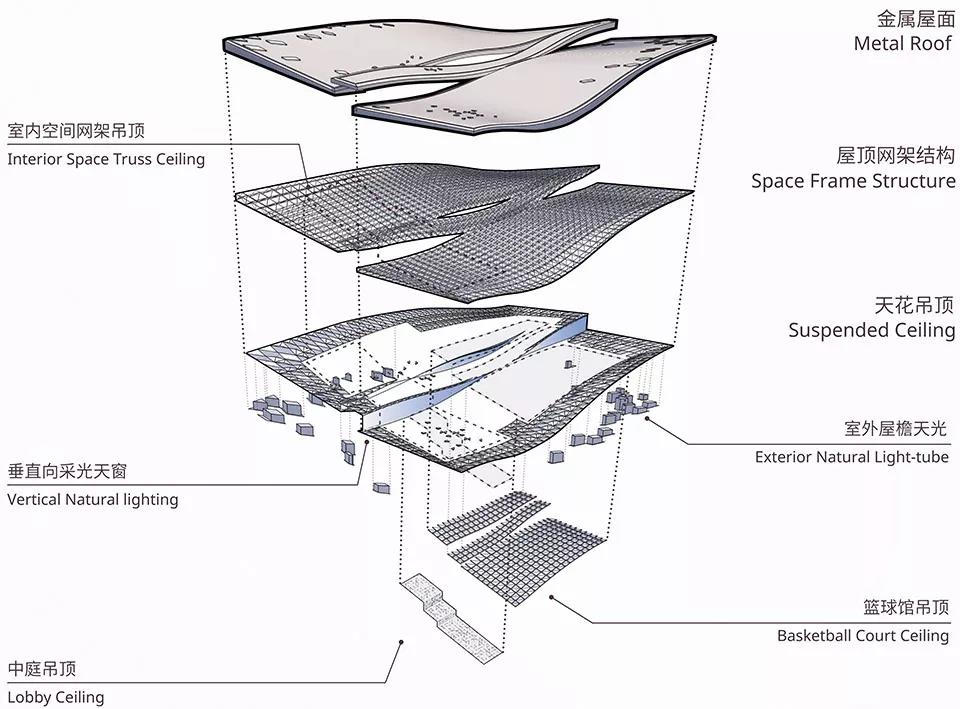 金属屋面
Metal Roof

室内空间网架吊顶
Interior Space Truss Ceiling

屋顶网架结构
Space Frame Structure

天花吊顶
Suspended Ceiling

室外屋檐天光
Exterior Natural Light-tube

垂直向采光天窗
Vertical Natural lighting

篮球馆吊顶
Basketball Court Ceiling

中庭吊顶
Lobby Ceiling